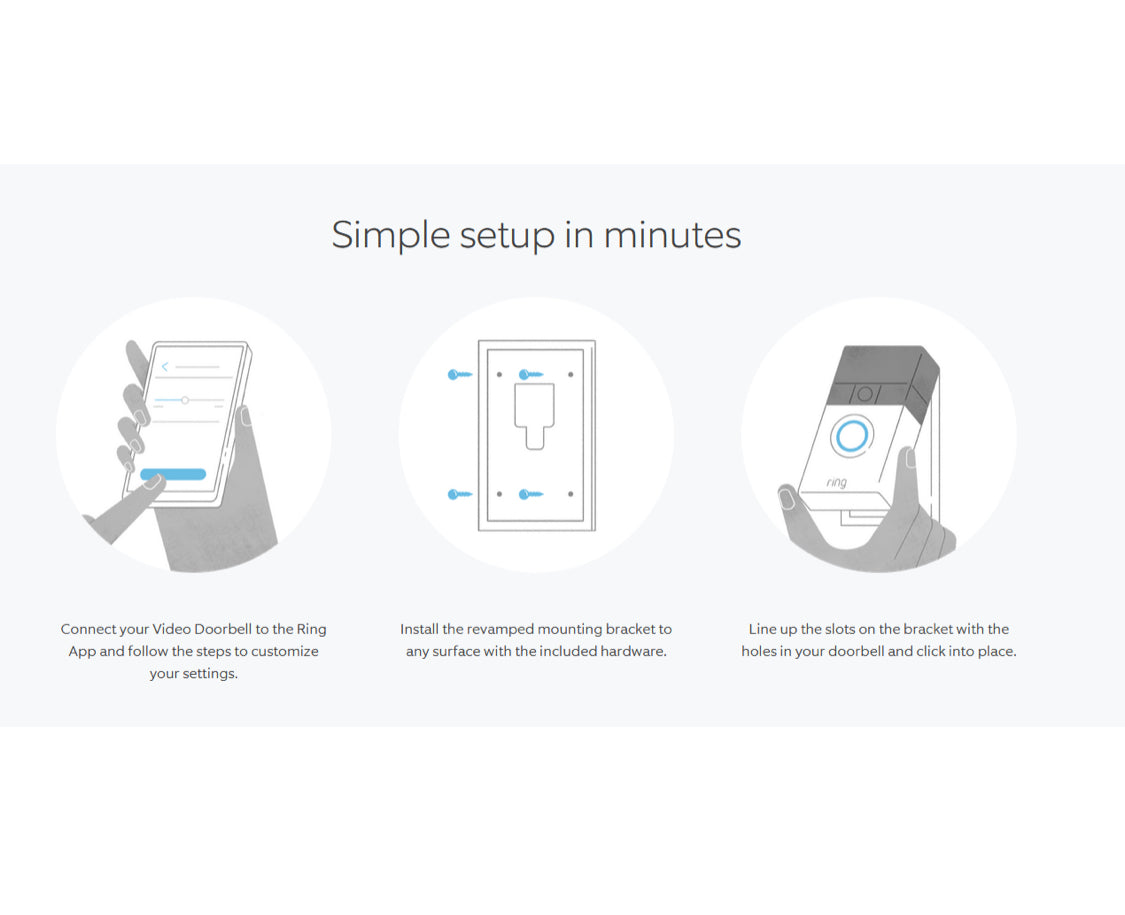 Simple setup in minutes

ring

Connect your Video Doorbell to the Ring App and follow the steps to customize your settings.

Install the revamped mounting bracket to any surface with the included hardware.

Line up the slots on the bracket with the holes in your doorbell and click into place.